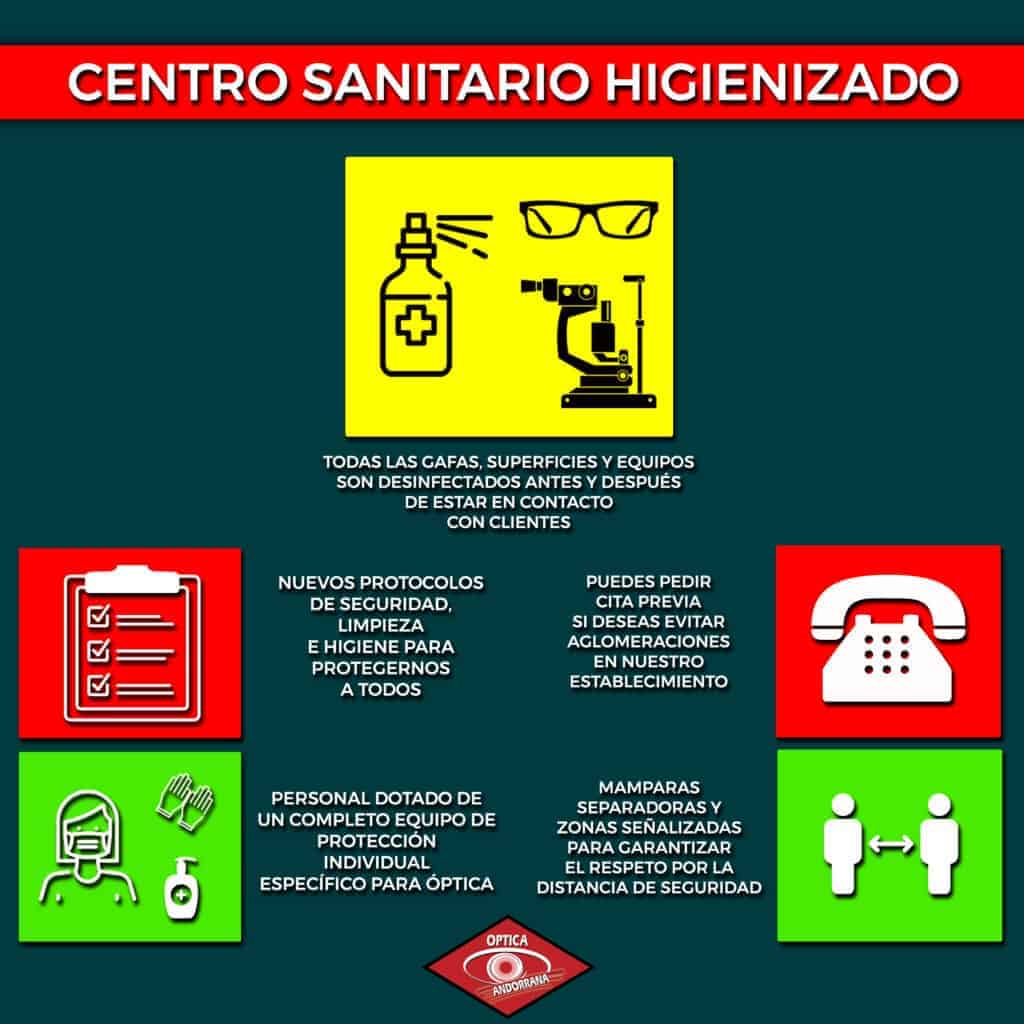 CENTRO SANITARIO HIGIENIZADO

TODAS LAS GAFAS, SUPERFICIES Y EQUIPOS SON DESINFECTADOS ANTES Y DESPUÉS DE ESTAR EN CONTACTO CON CLIENTES

NUEVOS PROTOCOLOS DE SEGURIDAD, LIMPIEZA E HIGIENE PARA PROTEGERNOS A TODOS

PUEDES PEDIR CITA PREVIA SI DESEAS EVITAR AGLOMERACIONES EN NUESTRO ESTABLECIMIENTO

PERSONAL DOTADO DE UN COMPLETO EQUIPO DE PROTECCIÓN INDIVIDUAL ESPECÍFICO PARA ÓPTICA

MAMPARAS SEPARADORAS Y ZONAS SEÑALIZADAS PARA GARANTIZAR EL RESPETO POR LA DISTANCIA DE SEGURIDAD

OPTICA
ANDORRANA